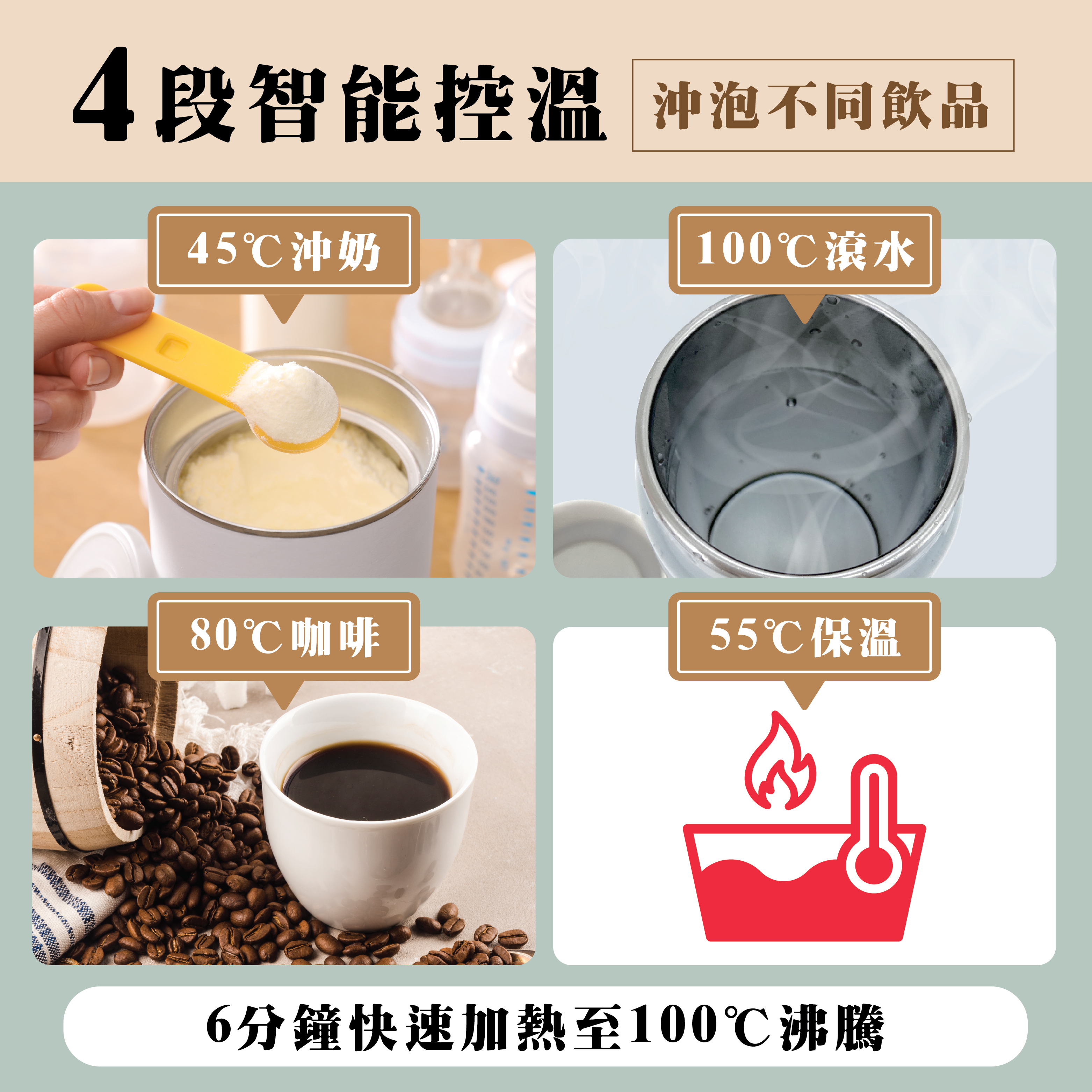 4段智能控溫

沖泡不同飲品

45℃沖奶

100℃滾水

80℃咖啡

55℃保溫

6分鐘快速加熱至100℃沸騰